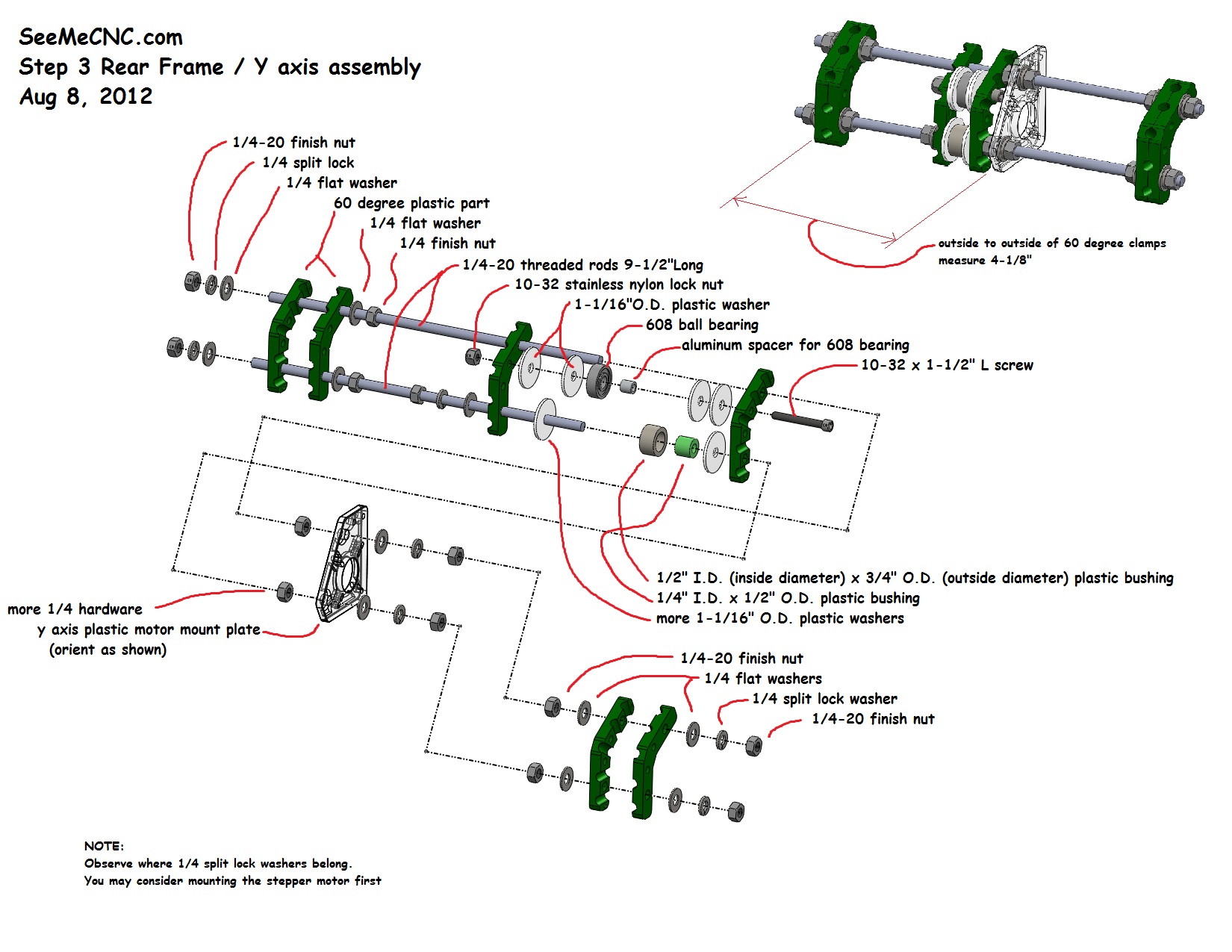 SeeMeCNC.com
Step 3 Rear Frame / Y axis assembly
Aug 8, 2012

outside to outside of 60 degree clamps measure 4-1/8"

1/4-20 finish nut
1/4 split lock
1/4 flat washer
60 degree plastic part
1/4 flat washer
1/4 finish nut
1/4-20 threaded rods 9-1/2"Long
10-32 stainless nylon lock nut
1-1/16"O.D. plastic washer
608 ball bearing
aluminum spacer for 608 bearing
10-32 x 1-1/2" L screw

1/2" I.D. (inside diameter) x 3/4" O.D. (outside diameter) plastic bushing
1/4" I.D. x 1/2" O.D. plastic bushing
more 1-1/16" O.D. plastic washers

more 1/4 hardware
y axis plastic motor mount plate
(orient as shown)

1/4-20 finish nut
1/4 flat washers
1/4 split lock washer
1/4-20 finish nut

NOTE:
Observe where 1/4 split lock washers belong.
You may consider mounting the stepper motor first