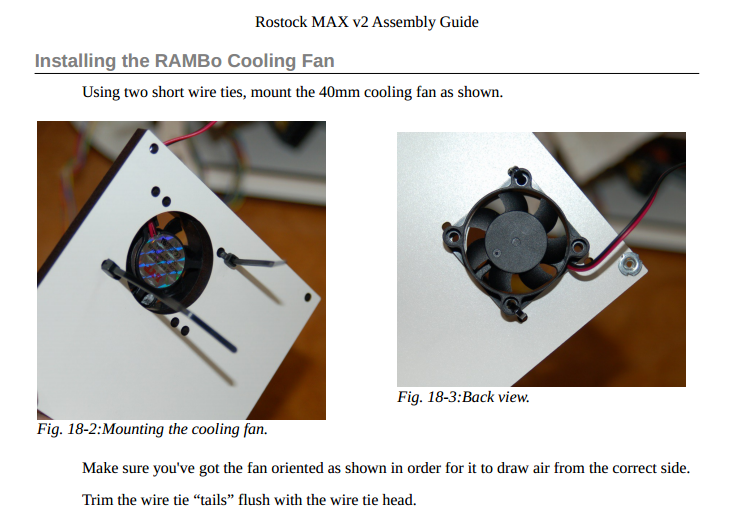 Rostock MAX v2 Assembly Guide

Installing the RAMBo Cooling Fan

Using two short wire ties, mount the 40mm cooling fan as shown.

Fig. 18-2:Mounting the cooling fan.

Fig. 18-3:Back view.

Make sure you've got the fan oriented as shown in order for it to draw air from the correct side.

Trim the wire tie “tails” flush with the wire tie head.