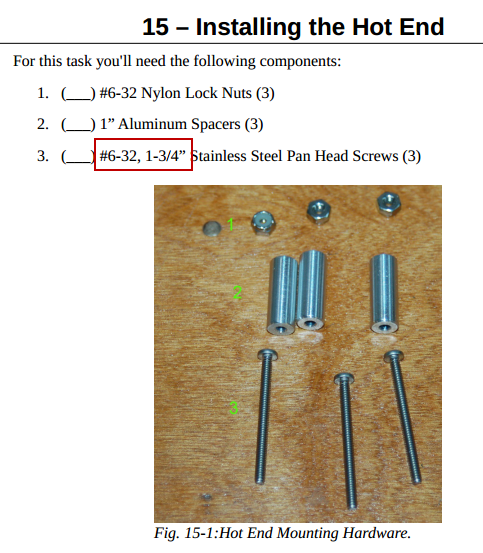 15 – Installing the Hot End

For this task you'll need the following components:

1. (___) #6-32 Nylon Lock Nuts (3)

2. (___) 1” Aluminum Spacers (3)

3. (___) #6-32, 1-3/4” Stainless Steel Pan Head Screws (3)

1

2

3

Fig. 15-1:Hot End Mounting Hardware.